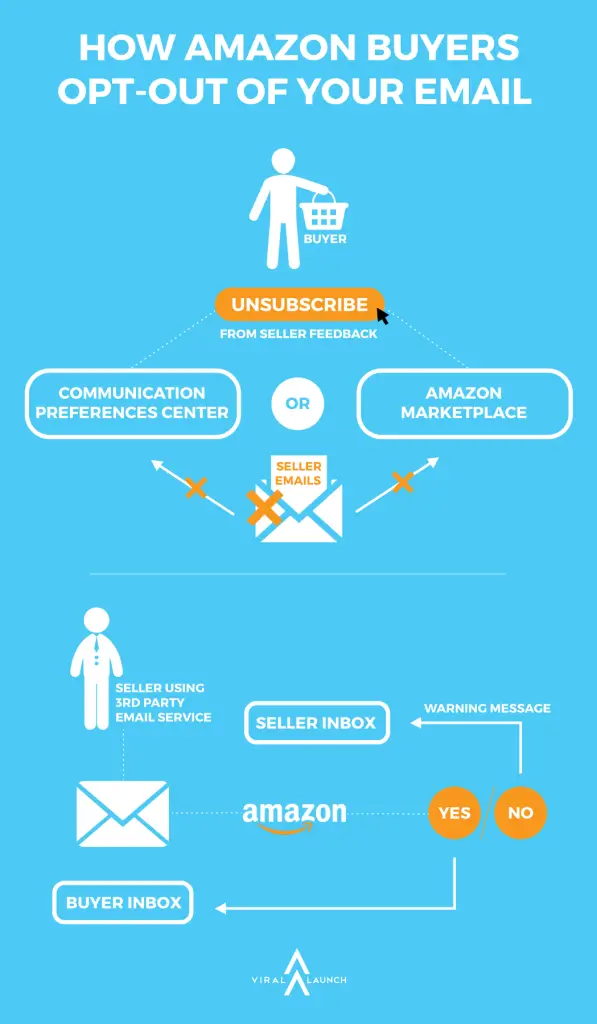 HOW AMAZON BUYERS OPT-OUT OF YOUR EMAIL

BUYER

UNSUBSCRIBE

FROM SELLER FEEDBACK

COMMUNICATION PREFERENCES CENTER

OR

AMAZON MARKETPLACE

SELLER EMAILS

SELLER USING 3RD PARTY EMAIL SERVICE

SELLER INBOX

WARNING MESSAGE

amazon

YES

NO

BUYER INBOX

VIRAL LAUNCH